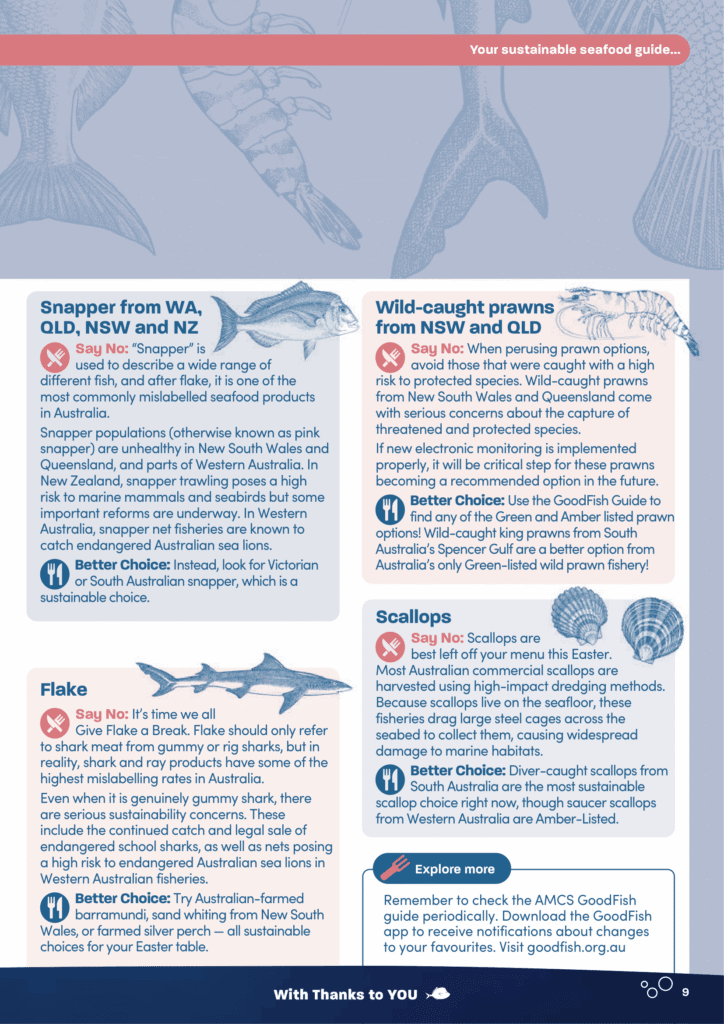 Your sustainable seafood guide...

Snapper from WA, QLD, NSW and NZ

Say No: "Snapper" is used to describe a wide range of different fish, and after flake, it is one of the most commonly mislabelled seafood products in Australia.

Snapper populations (otherwise known as pink snapper) are unhealthy in New South Wales and Queensland, and parts of Western Australia. In New Zealand, snapper trawling poses a high risk to marine mammals and seabirds but some important reforms are underway. In Western Australia, snapper net fisheries are known to catch endangered Australian sea lions.

Better Choice: Instead, look for Victorian or South Australian snapper, which is a sustainable choice.

Flake

Say No: It's time we all Give Flake a Break. Flake should only refer to shark meat from gummy or rig sharks, but in reality, shark and ray products have some of the highest mislabelling rates in Australia.

Even when it is genuinely gummy shark, there are serious sustainability concerns. These include the continued catch and legal sale of endangered school sharks, as well as nets posing a high risk to endangered Australian sea lions in Western Australian fisheries.

Better Choice: Try Australian-farmed barramundi, sand whiting from New South Wales, or farmed silver perch — all sustainable choices for your Easter table.

Wild-caught prawns from NSW and QLD

Say No: When perusing prawn options, avoid those that were caught with a high risk to protected species. Wild-caught prawns from New South Wales and Queensland come with serious concerns about the capture of threatened and protected species.

If new electronic monitoring is implemented properly, it will be critical step for these prawns becoming a recommended option in the future.

Better Choice: Use the GoodFish Guide to find any of the Green and Amber listed prawn options! Wild-caught king prawns from South Australia's Spencer Gulf are a better option from Australia's only Green-listed wild prawn fishery!

Scallops

Say No: Scallops are best left off your menu this Easter. Most Australian commercial scallops are harvested using high-impact dredging methods. Because scallops live on the seafloor, these fisheries drag large steel cages across the seabed to collect them, causing widespread damage to marine habitats.

Better Choice: Diver-caught scallops from South Australia are the most sustainable scallop choice right now, though saucer scallops from Western Australia are Amber-Listed.

Explore more

Remember to check the AMCS GoodFish guide periodically. Download the GoodFish app to receive notifications about changes to your favourites. Visit goodfish.org.au

With Thanks to YOU

9