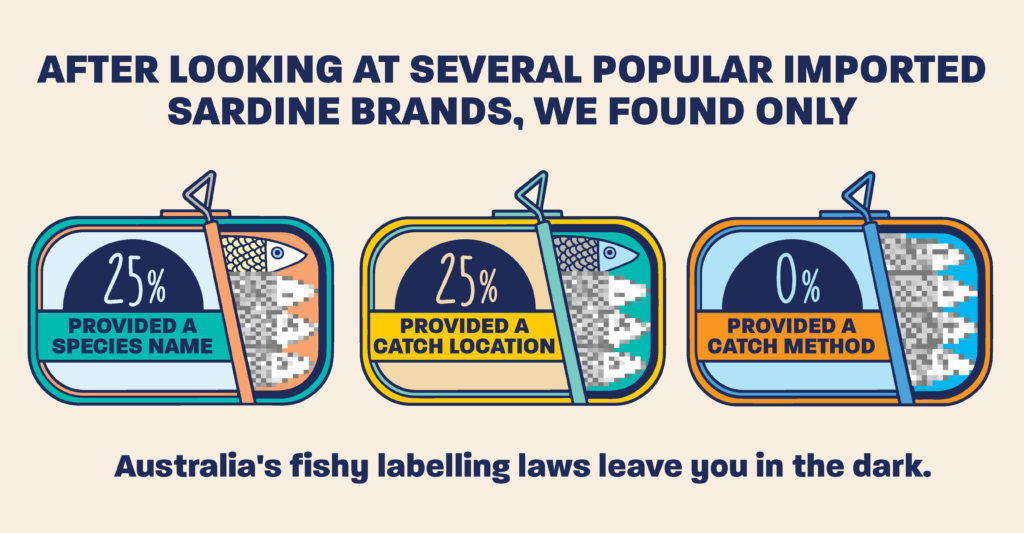 AFTER LOOKING AT SEVERAL POPULAR IMPORTED SARDINE BRANDS, WE FOUND ONLY

25%
PROVIDED A SPECIES NAME

25%
PROVIDED A CATCH LOCATION

0%
PROVIDED A CATCH METHOD

Australia's fishy labelling laws leave you in the dark.